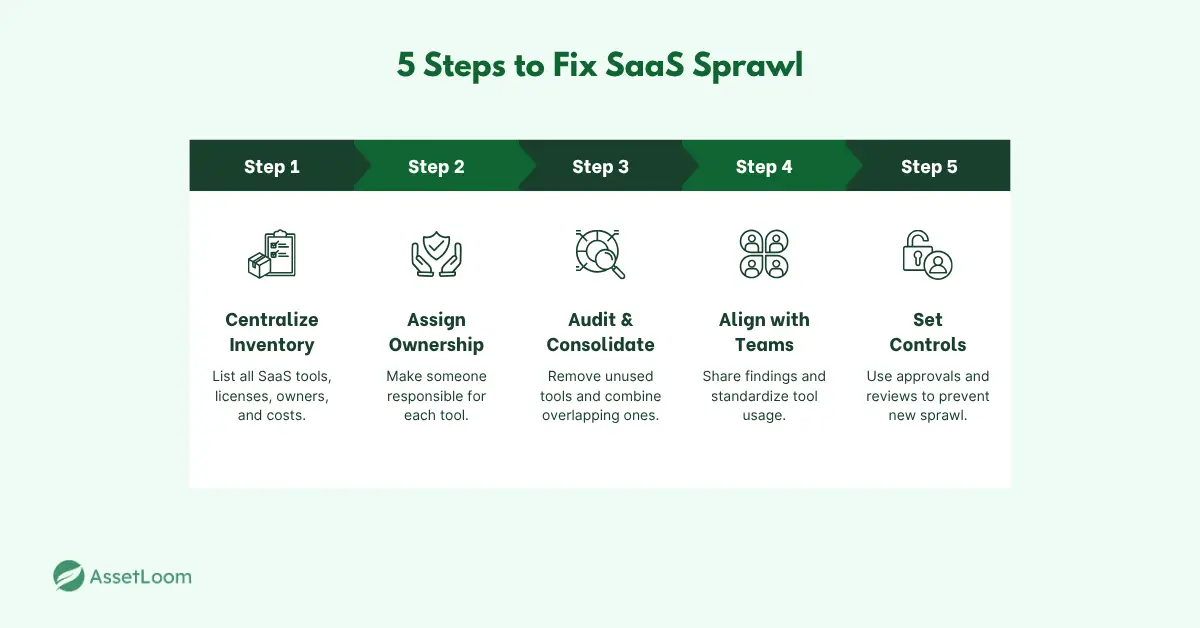 5 Steps to Fix SaaS Sprawl

Step 1

Centralize Inventory

List all SaaS tools, licenses, owners, and costs.

Step 2

Assign Ownership

Make someone responsible for each tool.

Step 3

Audit & Consolidate

Remove unused tools and combine overlapping ones.

Step 4

Align with Teams

Share findings and standardize tool usage.

Step 5

Set Controls

Use approvals and reviews to prevent new sprawl.

AssetLoom