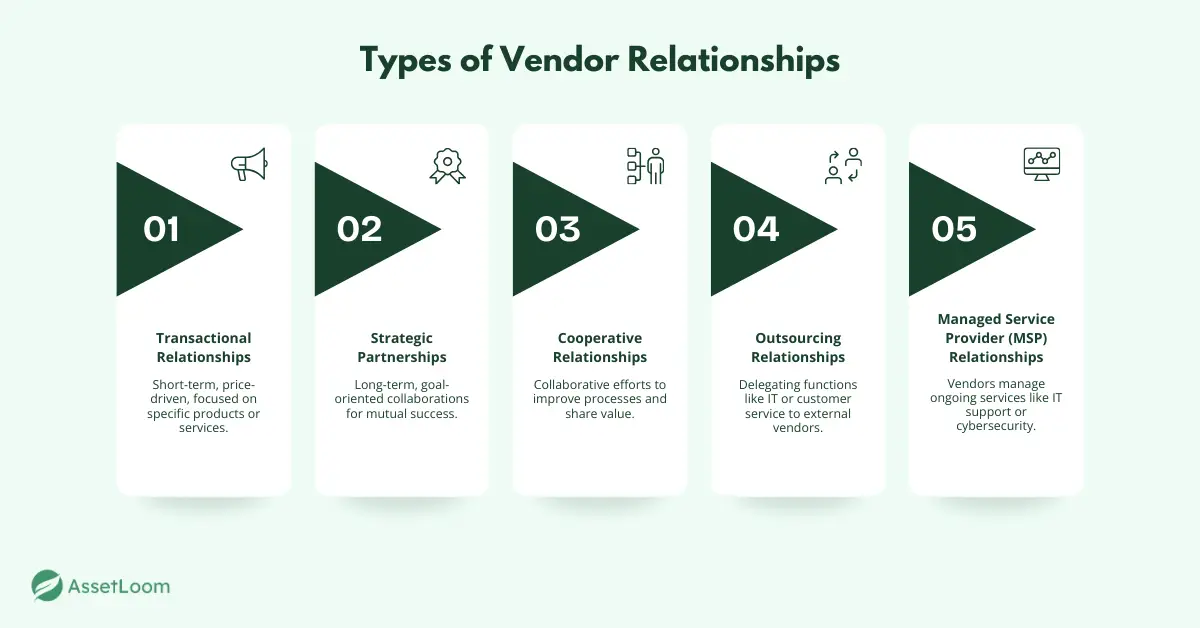 Types of Vendor Relationships

01

Transactional Relationships

Short-term, price-driven, focused on specific products or services.

02

Strategic Partnerships

Long-term, goal-oriented collaborations for mutual success.

03

Cooperative Relationships

Collaborative efforts to improve processes and share value.

04

Outsourcing Relationships

Delegating functions like IT or customer service to external vendors.

05

Managed Service Provider (MSP) Relationships

Vendors manage ongoing services like IT support or cybersecurity.

AssetLoom